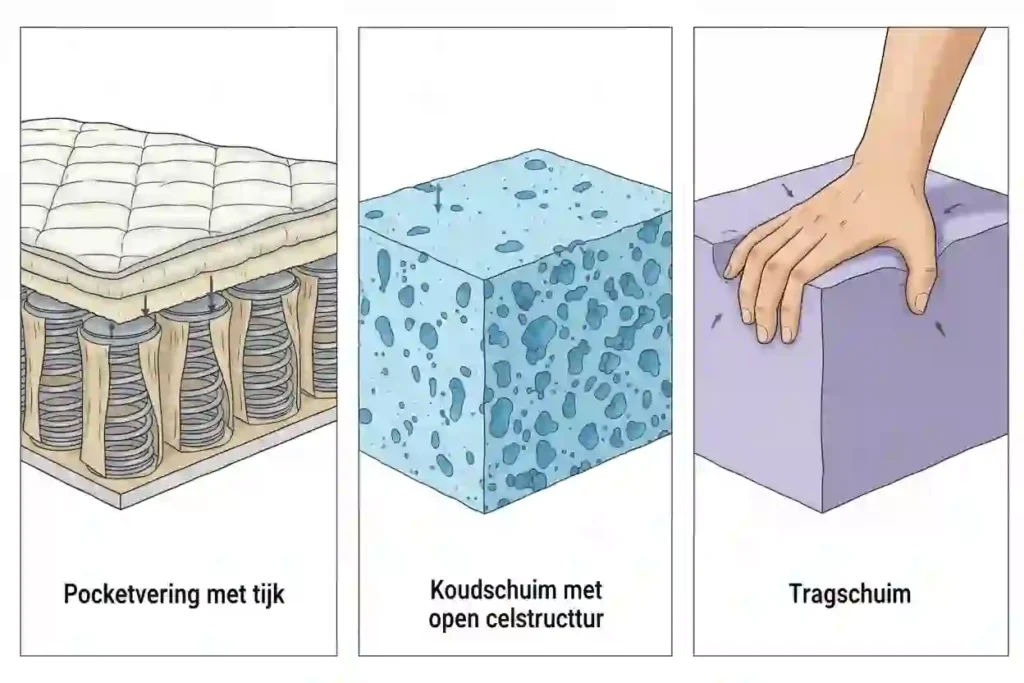 Pocketvering met tijk

Koudschuim met open celstructtur

Tragschuim